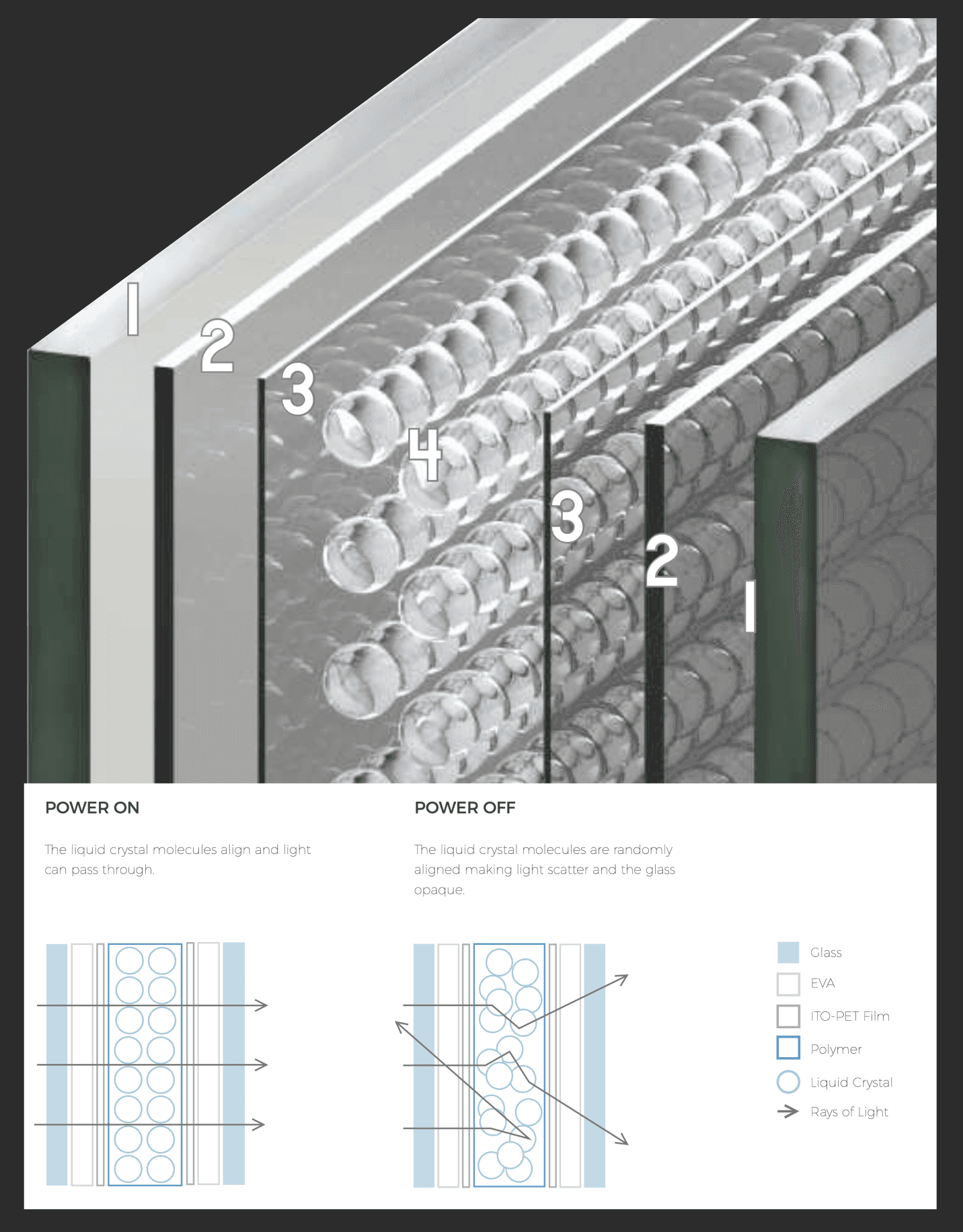 1
2
3
4
3
2
1

POWER ON

The liquid crystal molecules align and light can pass through.

POWER OFF

The liquid crystal molecules are randomly aligned making light scatter and the glass opaque.

Glass
EVA
ITO-PET Film
Polymer
Liquid Crystal
Rays of Light